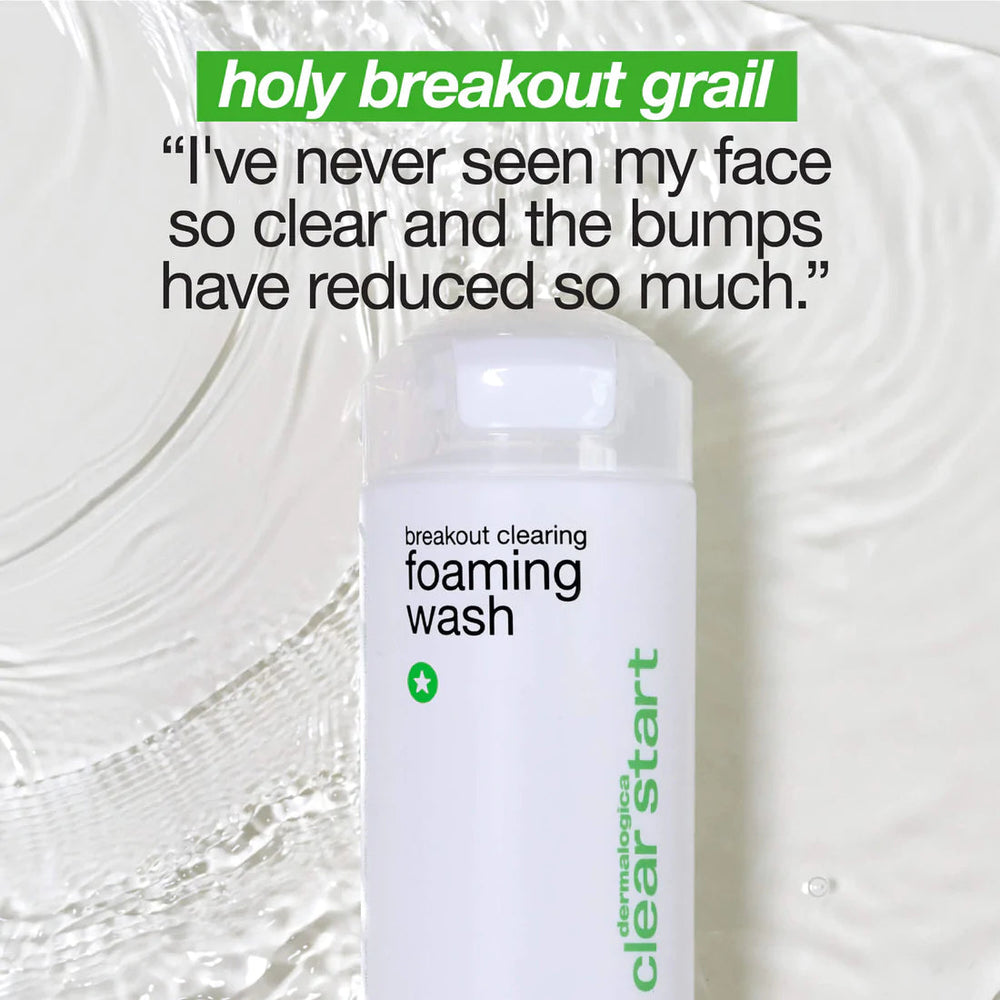 holy breakout grail

“I've never seen my face so clear and the bumps have reduced so much.”

breakout clearing
foaming wash

dermalogica
clear start